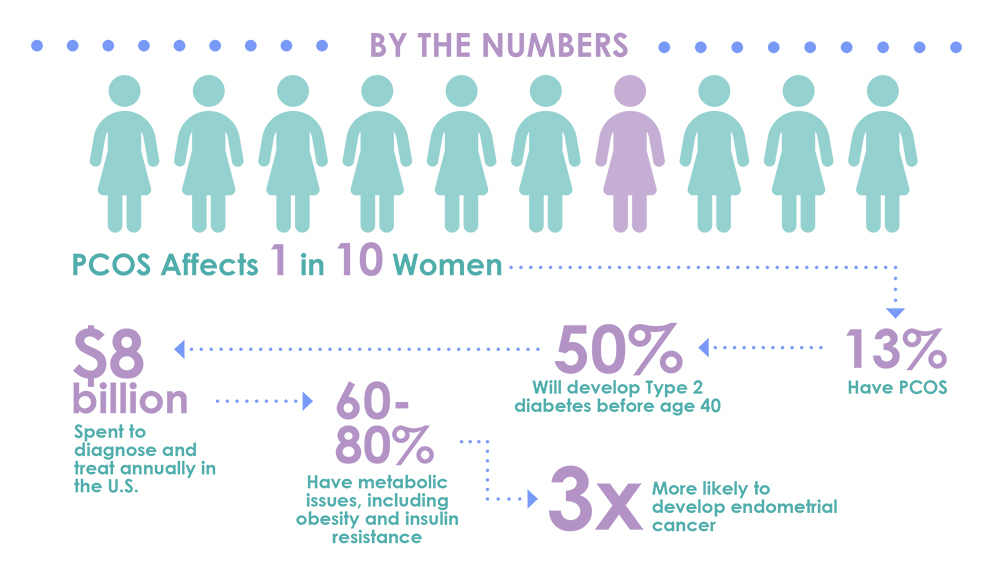 BY THE NUMBERS

PCOS Affects 1 in 10 Women

13%
Have PCOS

50%
Will develop Type 2 diabetes before age 40

$8 billion
Spent to diagnose and treat annually in the U.S.

60-80%
Have metabolic issues, including obesity and insulin resistance

3x
More likely to develop endometrial cancer